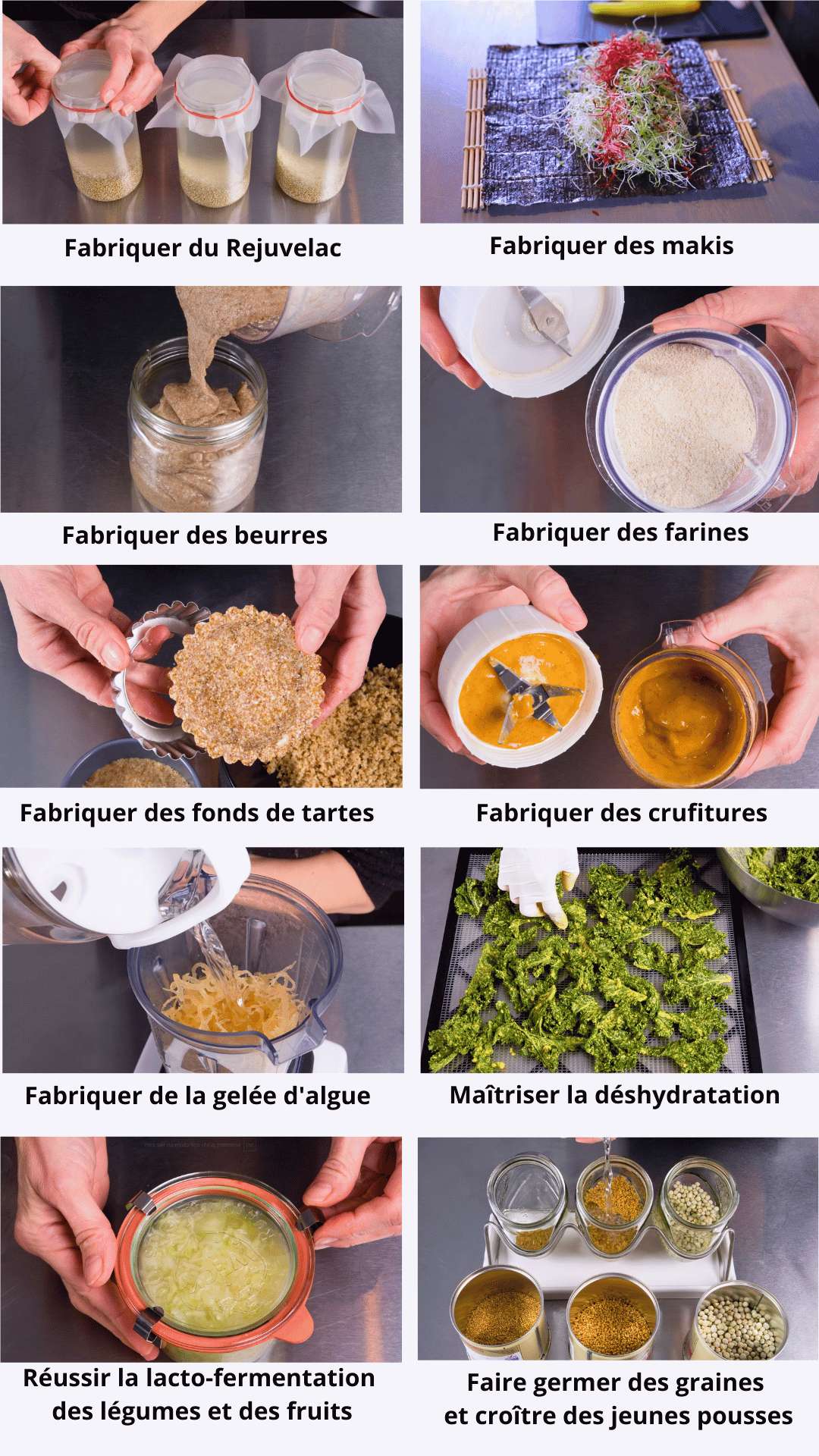 Fabriquer du Rejuvelac

Fabriquer des makis

Fabriquer des beurres

Fabriquer des farines

Fabriquer des fonds de tartes

Fabriquer des crufitures

Fabriquer de la gelée d'algue

Maîtriser la déshydratation

Réussir la lacto-fermentation des légumes et des fruits

Faire germer des graines et croître des jeunes pousses